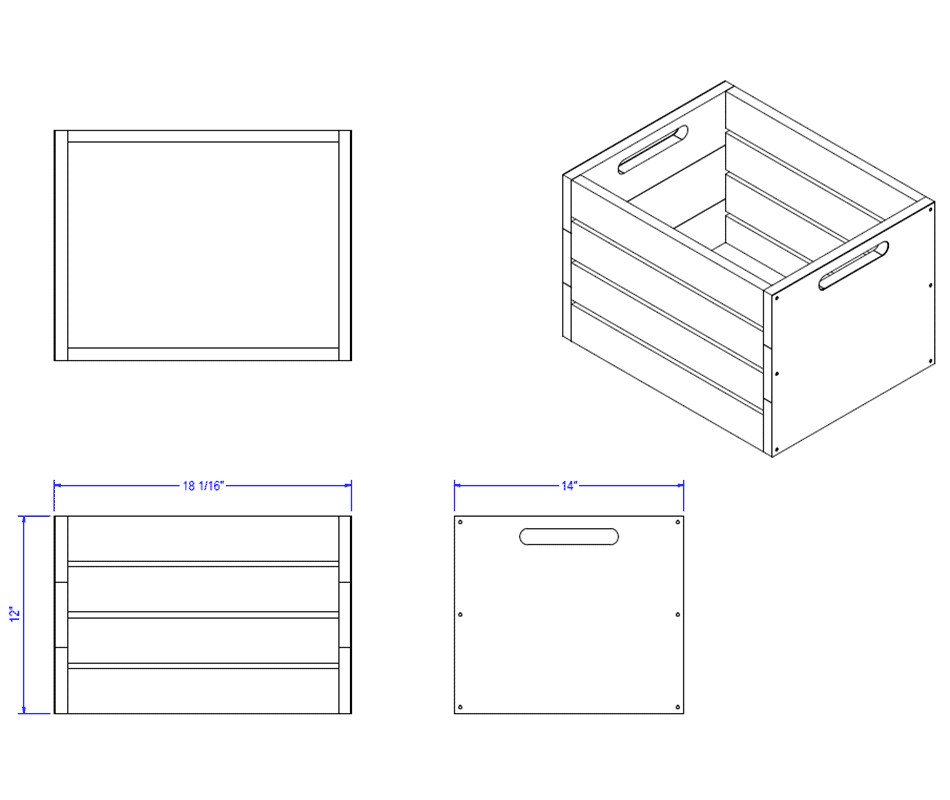 18 1/16"

12"

14"