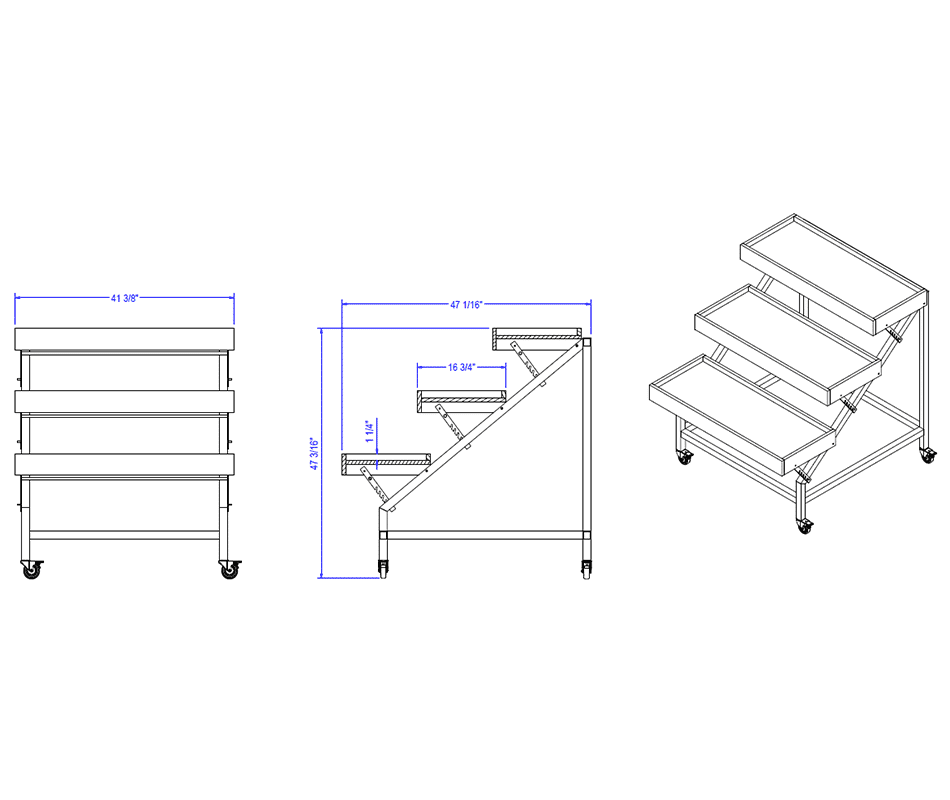 41 3/8"

47 1/16"

16 3/4"

1 1/4"

47 3/16"