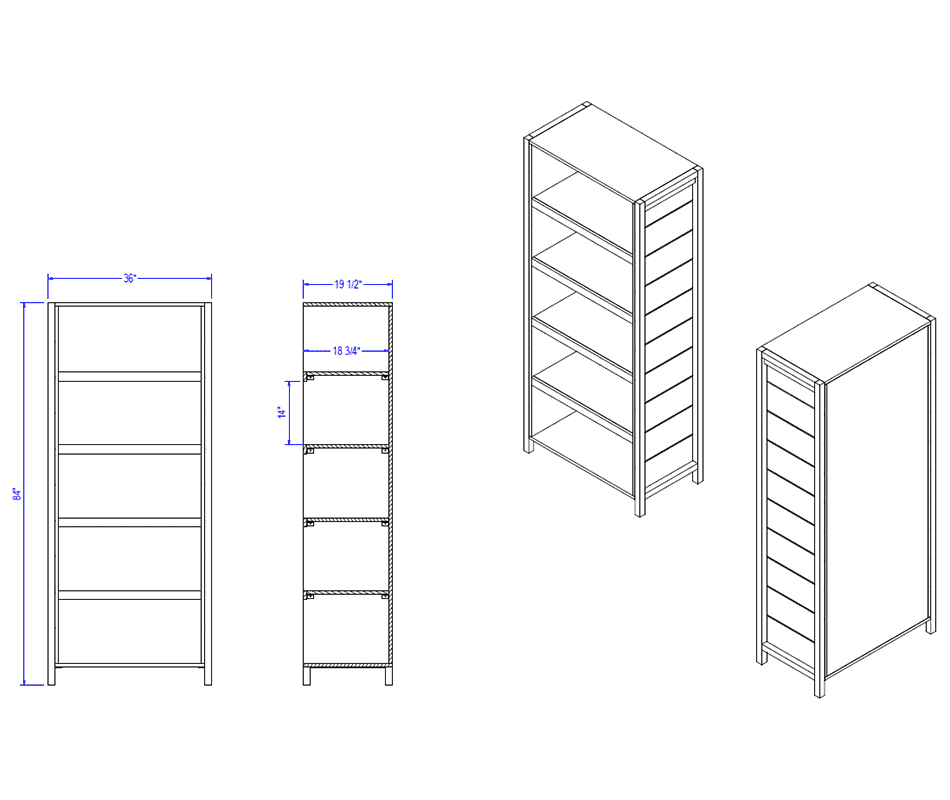 36"

84"

19 1/2"

18 3/4"

14"