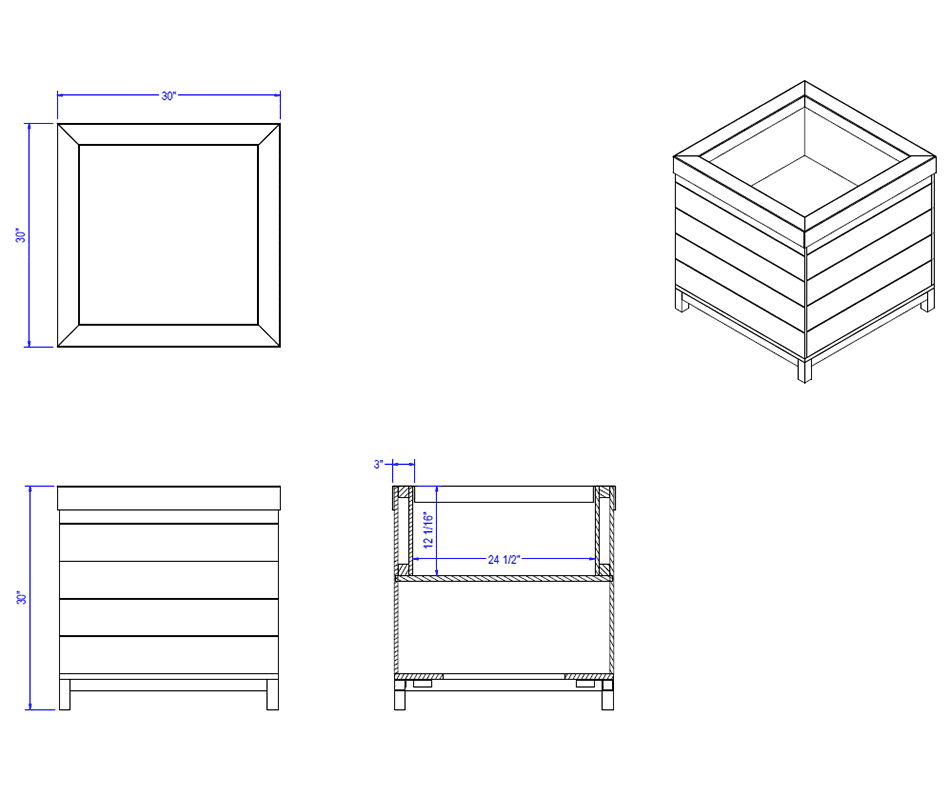 30"

30"

30"

3"

12 1/16"

24 1/2"