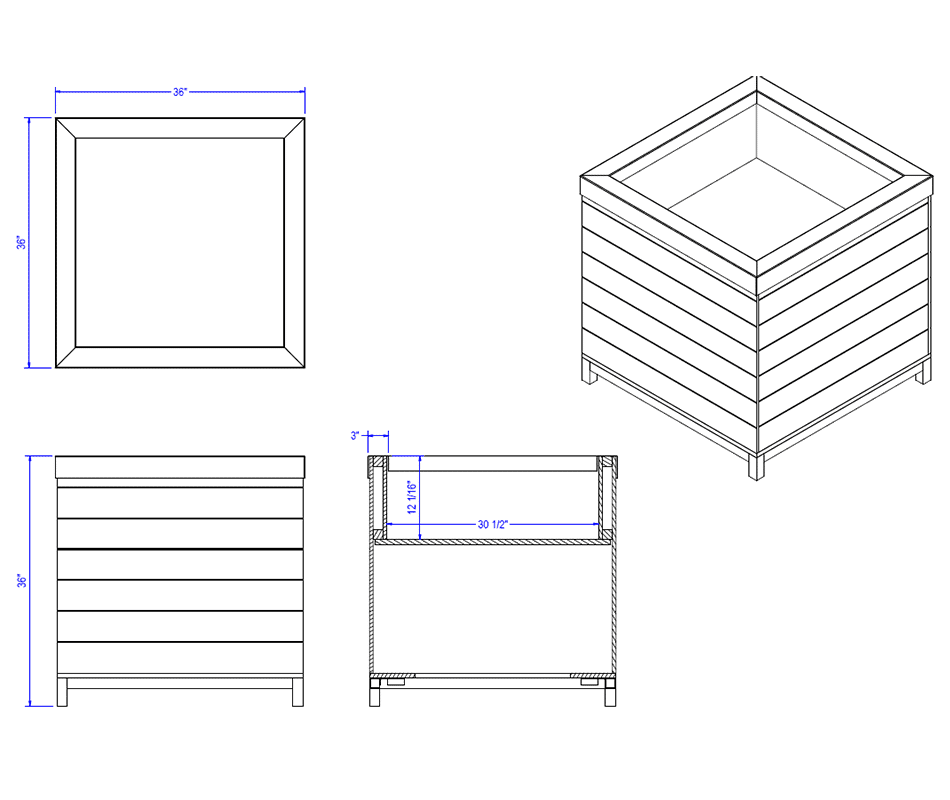 36"

36"

36"

3"

12 1/16"

30 1/2"